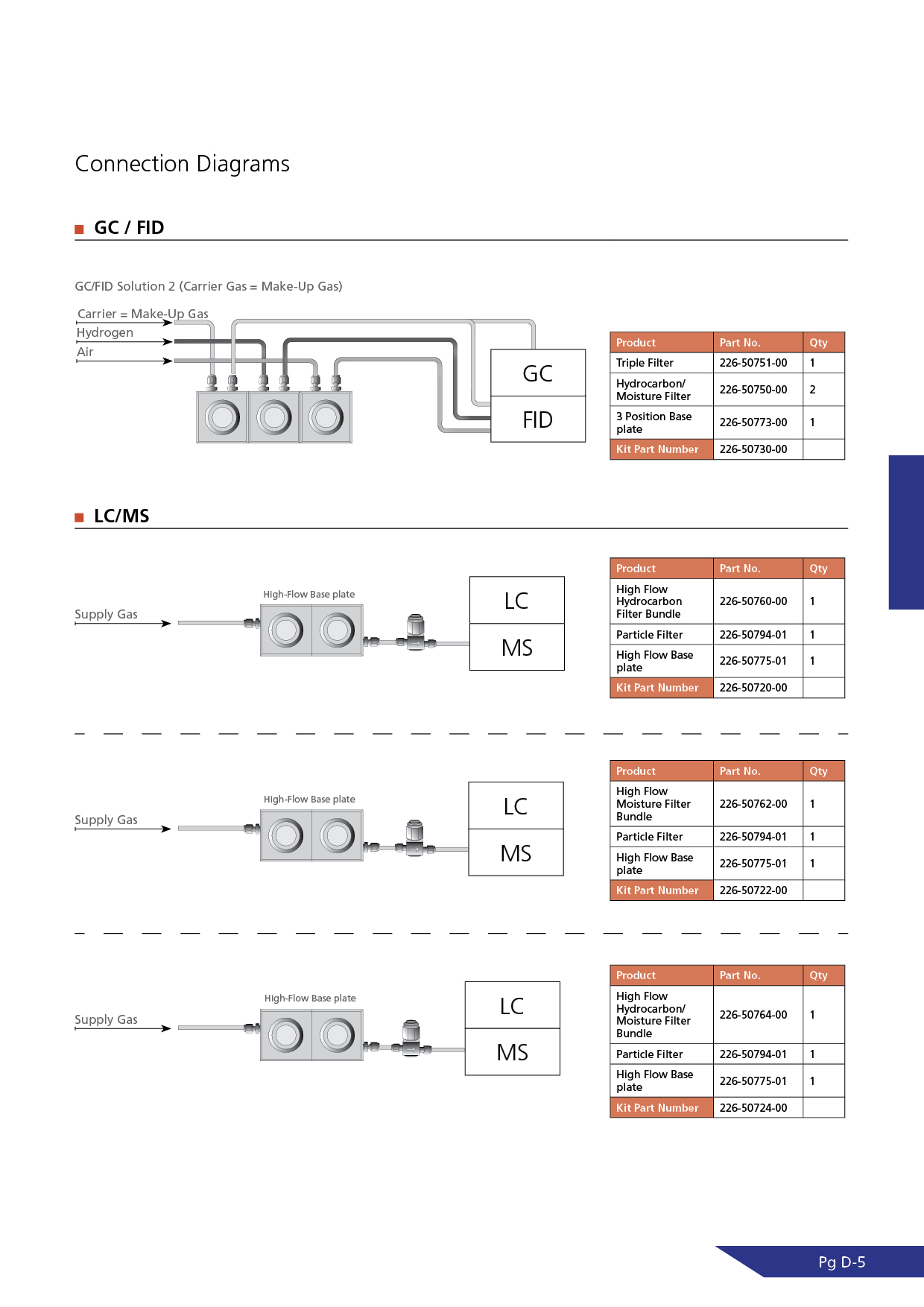 Connection Diagrams

GC / FID

GC/FID Solution 2 (Carrier Gas = Make-Up Gas)

Carrier = Make-Up Gas
Hydrogen
Air

GC
FID

| Product | Part No. | Qty |
|---|---|---|
| Triple Filter | 226-50751-00 | 1 |
| Hydrocarbon/ Moisture Filter | 226-50750-00 | 2 |
| 3 Position Base plate | 226-50773-00 | 1 |
| Kit Part Number | 226-50730-00 | |

LC/MS

Supply Gas
High-Flow Base plate
LC
MS

| Product | Part No. | Qty |
|---|---|---|
| High Flow Hydrocarbon Filter Bundle | 226-50760-00 | 1 |
| Particle Filter | 226-50794-01 | 1 |
| High Flow Base plate | 226-50775-01 | 1 |
| Kit Part Number | 226-50720-00 | |

Supply Gas
High-Flow Base plate
LC
MS

| Product | Part No. | Qty |
|---|---|---|
| High Flow Moisture Filter Bundle | 226-50762-00 | 1 |
| Particle Filter | 226-50794-01 | 1 |
| High Flow Base plate | 226-50775-01 | 1 |
| Kit Part Number | 226-50722-00 | |

Supply Gas
High-Flow Base plate
LC
MS

| Product | Part No. | Qty |
|---|---|---|
| High Flow Hydrocarbon/ Moisture Filter Bundle | 226-50764-00 | 1 |
| Particle Filter | 226-50794-01 | 1 |
| High Flow Base plate | 226-50775-01 | 1 |
| Kit Part Number | 226-50724-00 | |

Pg D-5