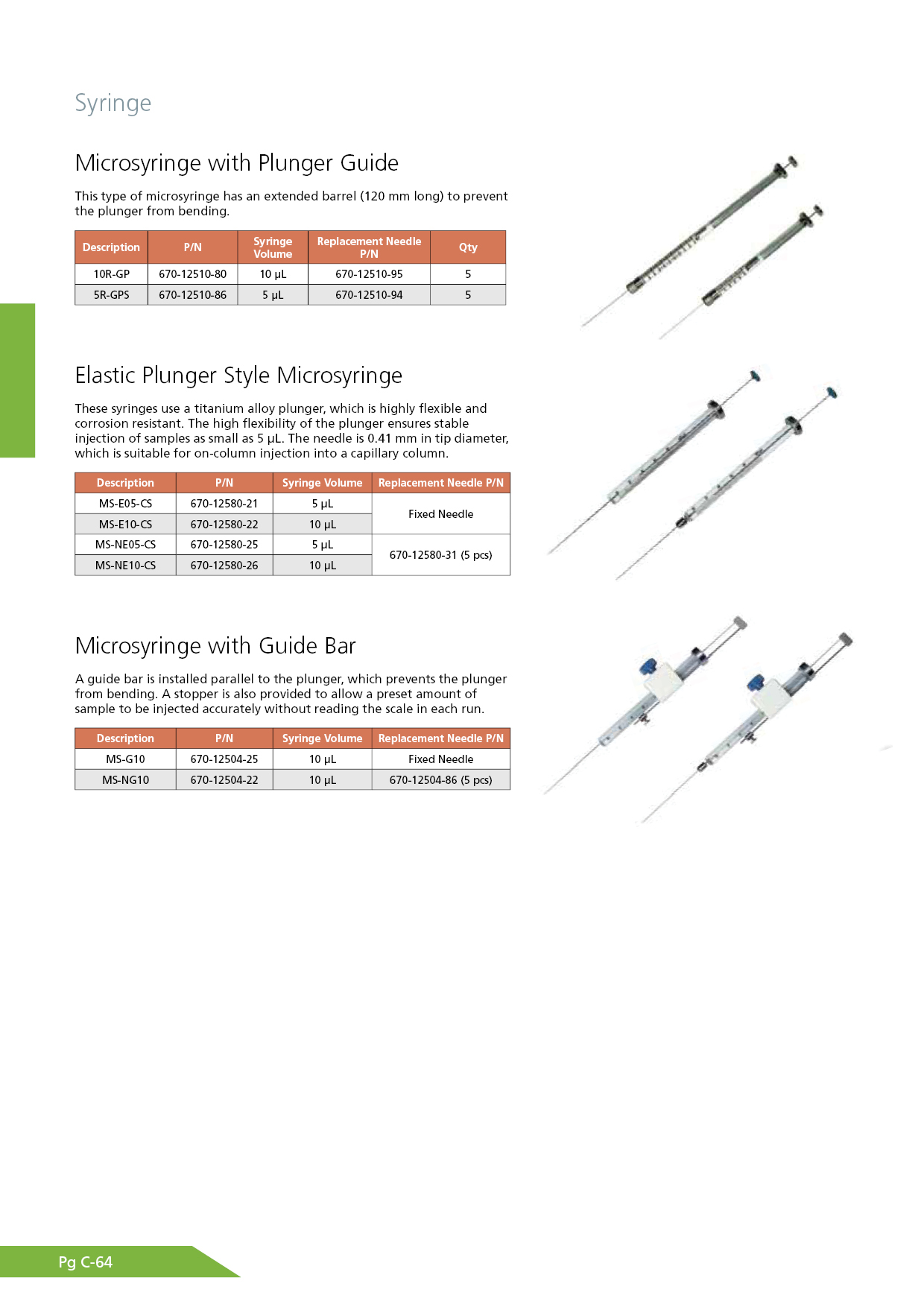 Syringe

Microsyringe with Plunger Guide

This type of microsyringe has an extended barrel (120 mm long) to prevent the plunger from bending.

| Description | P/N | Syringe Volume | Replacement Needle P/N | Qty |
|---|---|---|---|---|
| 10R-GP | 670-12510-80 | 10 µL | 670-12510-95 | 5 |
| 5R-GPS | 670-12510-86 | 5 µL | 670-12510-94 | 5 |

Elastic Plunger Style Microsyringe

These syringes use a titanium alloy plunger, which is highly flexible and corrosion resistant. The high flexibility of the plunger ensures stable injection of samples as small as 5 µL. The needle is 0.41 mm in tip diameter, which is suitable for on-column injection into a capillary column.

| Description | P/N | Syringe Volume | Replacement Needle P/N |
|---|---|---|---|
| MS-E05-CS | 670-12580-21 | 5 µL | Fixed Needle |
| MS-E10-CS | 670-12580-22 | 10 µL | Fixed Needle |
| MS-NE05-CS | 670-12580-25 | 5 µL | 670-12580-31 (5 pcs) |
| MS-NE10-CS | 670-12580-26 | 10 µL | 670-12580-31 (5 pcs) |

Microsyringe with Guide Bar

A guide bar is installed parallel to the plunger, which prevents the plunger from bending. A stopper is also provided to allow a preset amount of sample to be injected accurately without reading the scale in each run.

| Description | P/N | Syringe Volume | Replacement Needle P/N |
|---|---|---|---|
| MS-G10 | 670-12504-25 | 10 µL | Fixed Needle |
| MS-NG10 | 670-12504-22 | 10 µL | 670-12504-86 (5 pcs) |

Pg C-64